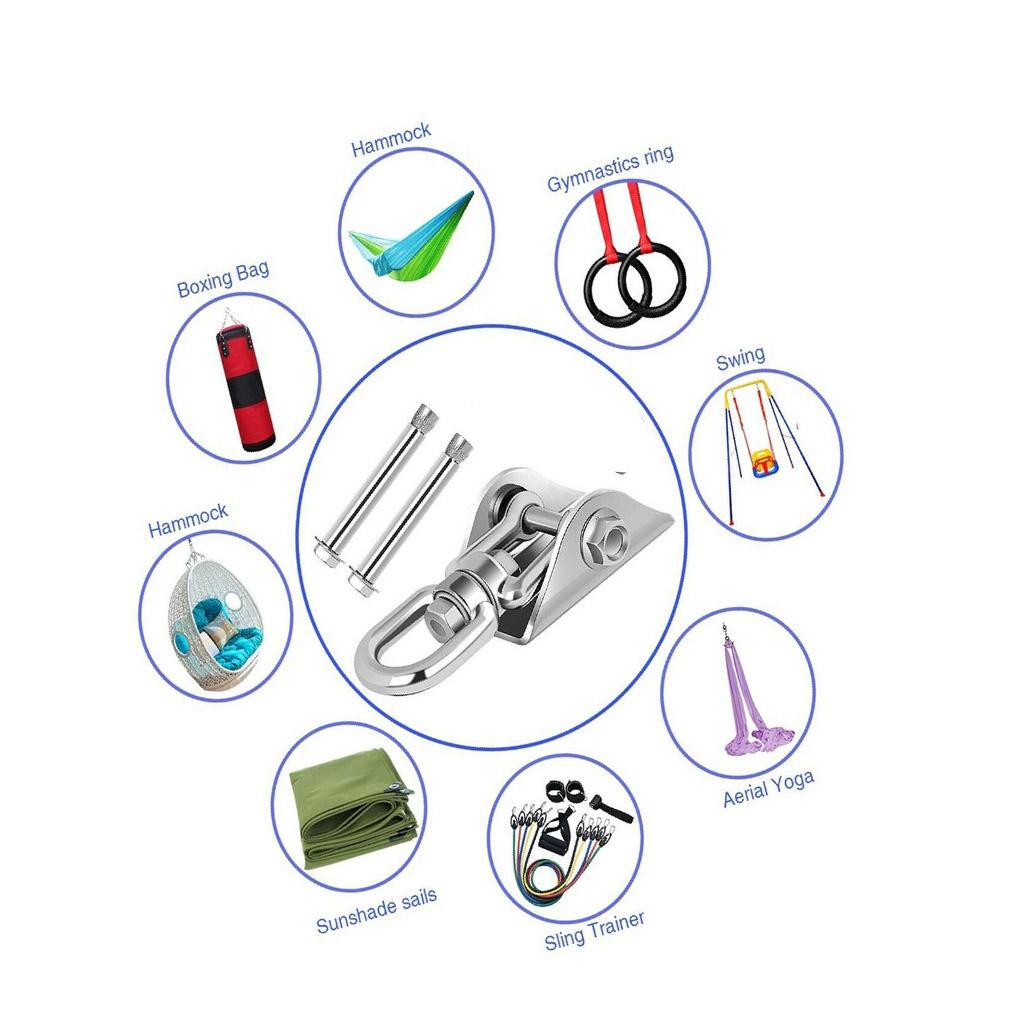 Hammock

Gymnastics ring

Boxing Bag

Swing

Hammock

Aerial Yoga

Sunshade sails

Sling Trainer